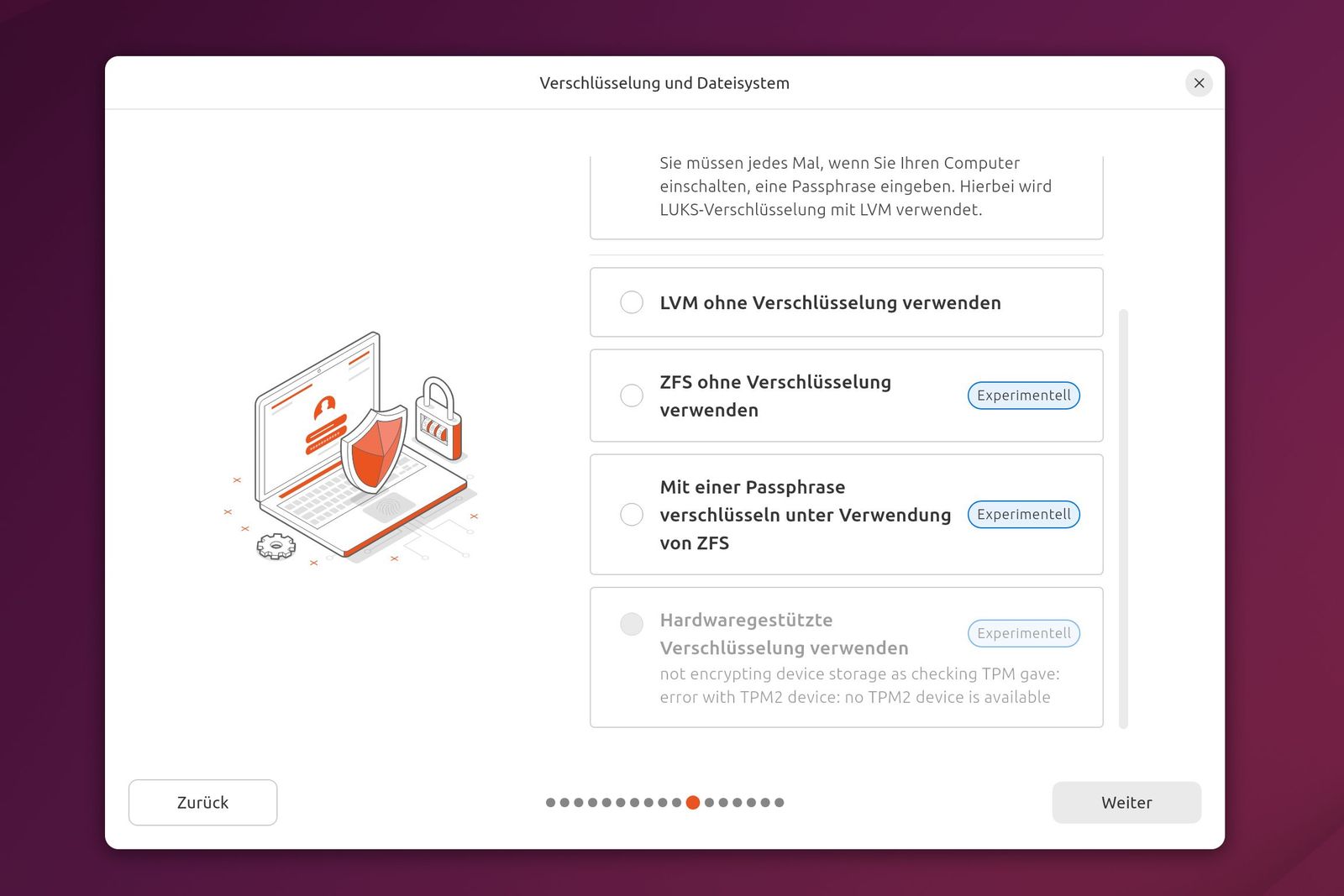 Verschlüsselung und Dateisystem

Sie müssen jedes Mal, wenn Sie Ihren Computer einschalten, eine Passphrase eingeben. Hierbei wird LUKS-Verschlüsselung mit LVM verwendet.

LVM ohne Verschlüsselung verwenden

ZFS ohne Verschlüsselung verwenden

Experimentell

Mit einer Passphrase verschlüsseln unter Verwendung von ZFS

Experimentell

Hardwaregestützte Verschlüsselung verwenden

Experimentell

not encrypting device storage as checking TPM gave: error with TPM2 device: no TPM2 device is available

Zurück

Weiter