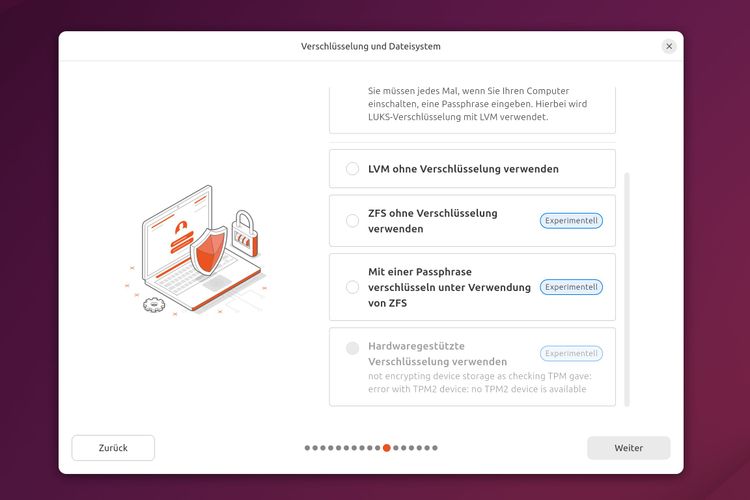 Verschlüsselung und Dateisystem

Sie müssen jedes Mal, wenn Sie Ihren Computer einschalten, eine Passphrase eingeben. Hierbei wird LUKS-Verschlüsselung mit LVM verwendet.

LVM ohne Verschlüsselung verwenden

ZFS ohne Verschlüsselung verwenden Experimentell

Mit einer Passphrase verschlüsseln unter Verwendung von ZFS Experimentell

Hardwaregestützte Verschlüsselung verwenden Experimentell
not encrypting device storage as checking TPM gave: error with TPM2 device: no TPM2 device is available

Zurück

Weiter